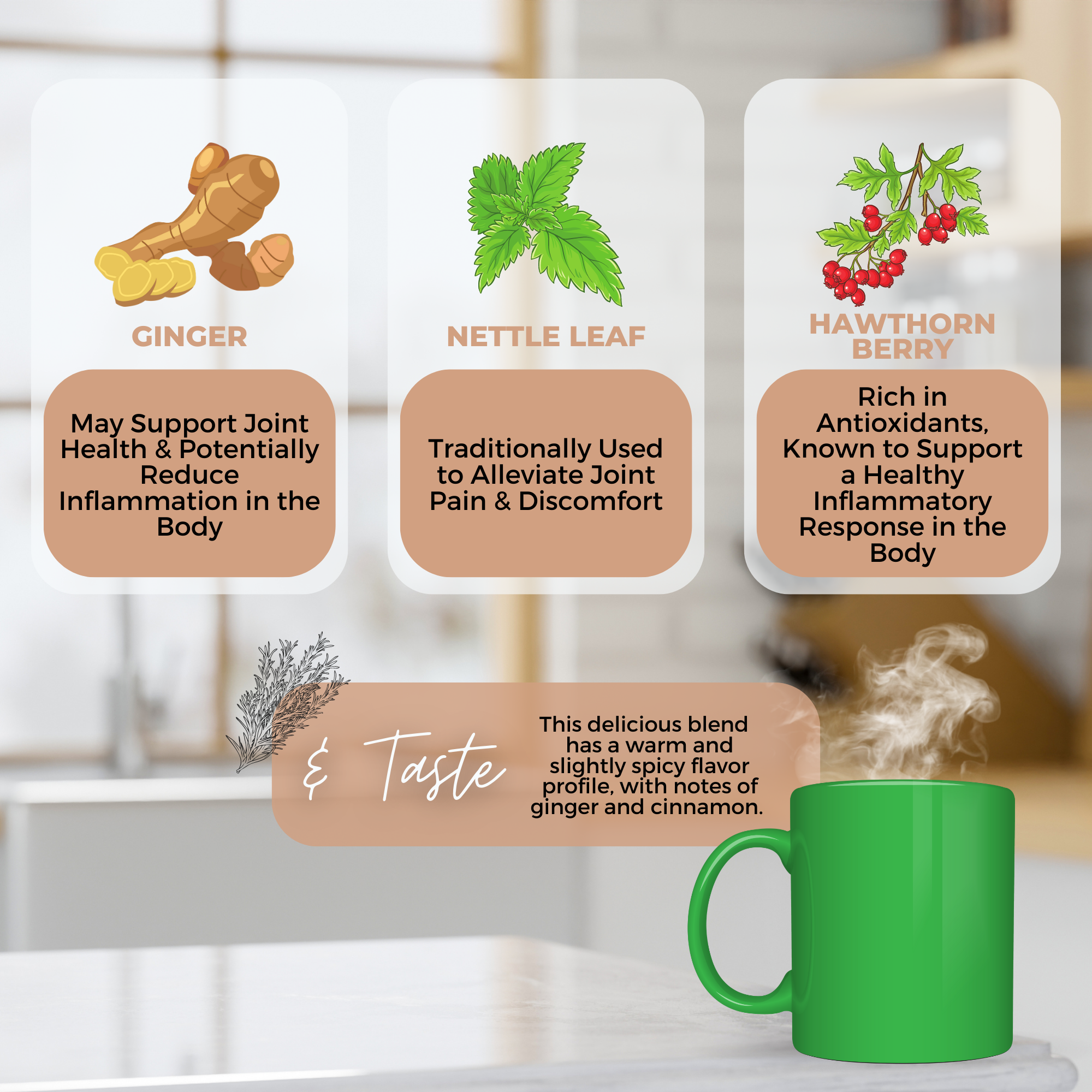 GINGER

May Support Joint Health & Potentially Reduce Inflammation in the Body

NETTLE LEAF

Traditionally Used to Alleviate Joint Pain & Discomfort

HAWTHORN BERRY

Rich in Antioxidants, Known to Support a Healthy Inflammatory Response in the Body

& Taste

This delicious blend has a warm and slightly spicy flavor profile, with notes of ginger and cinnamon.